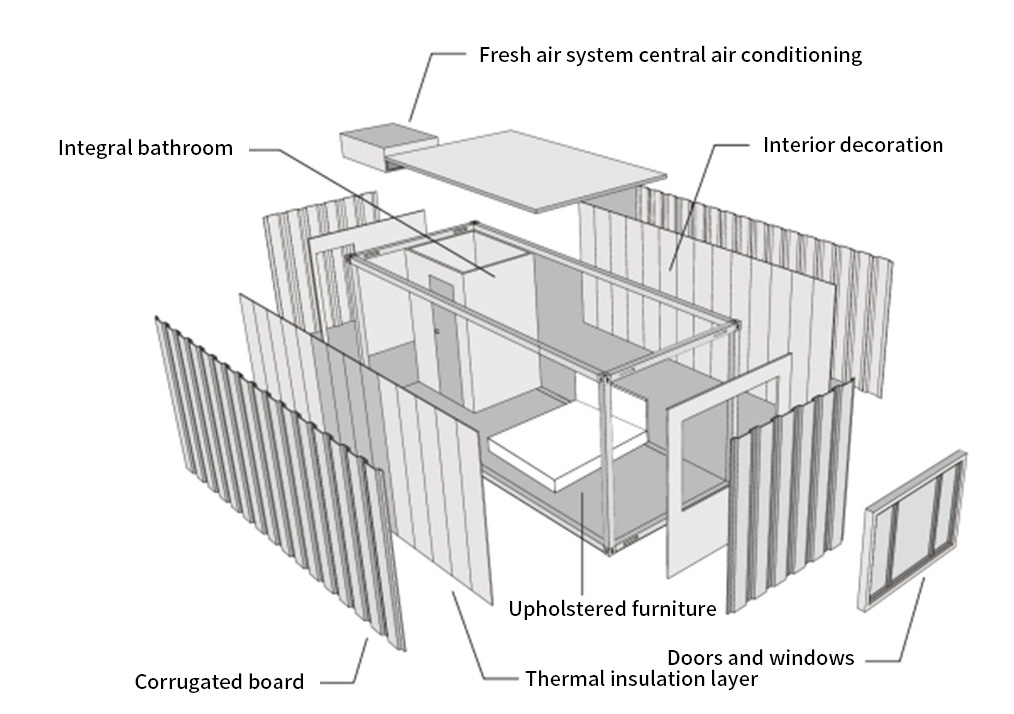 Fresh air system central air conditioning

Integral bathroom

Interior decoration

Upholstered furniture

Doors and windows

Corrugated board

Thermal insulation layer